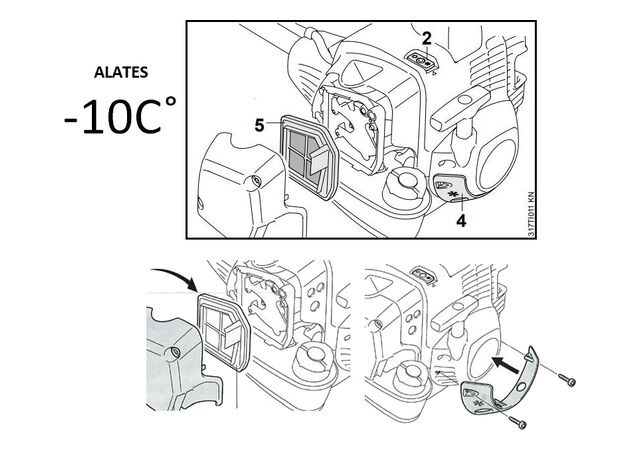 ALATES

-10C°

2

5

4

317TI011 KN